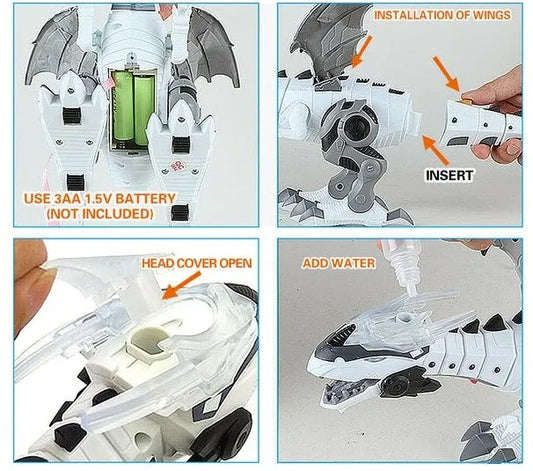 USE 3AA 1.5V BATTERY
(NOT INCLUDED)

INSTALLATION OF WINGS

INSERT

HEAD COVER OPEN

ADD WATER