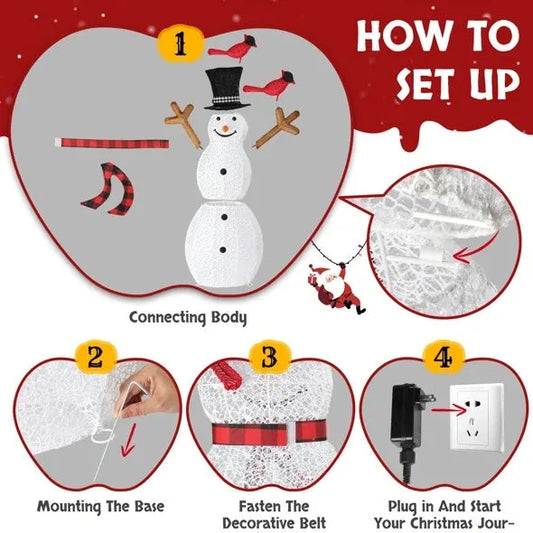 HOW TO SET UP

1

Connecting Body

2

Mounting The Base

3

Fasten The Decorative Belt

4

Plug in And Start Your Christmas Jour-